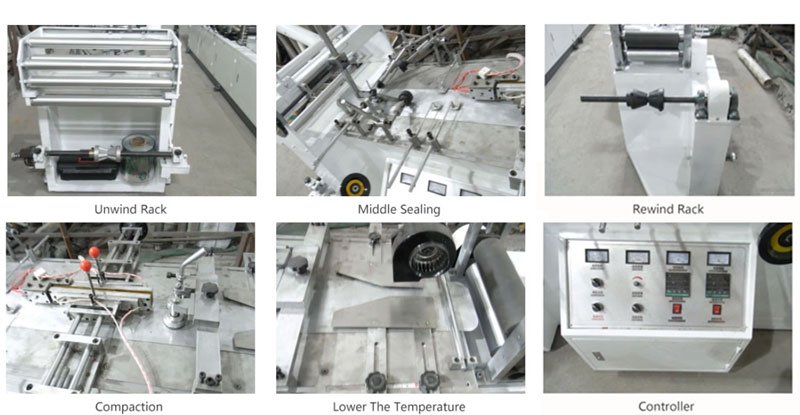 Unwind Rack

Middle Sealing

Rewind Rack

Compaction

Lower The Temperature

Controller